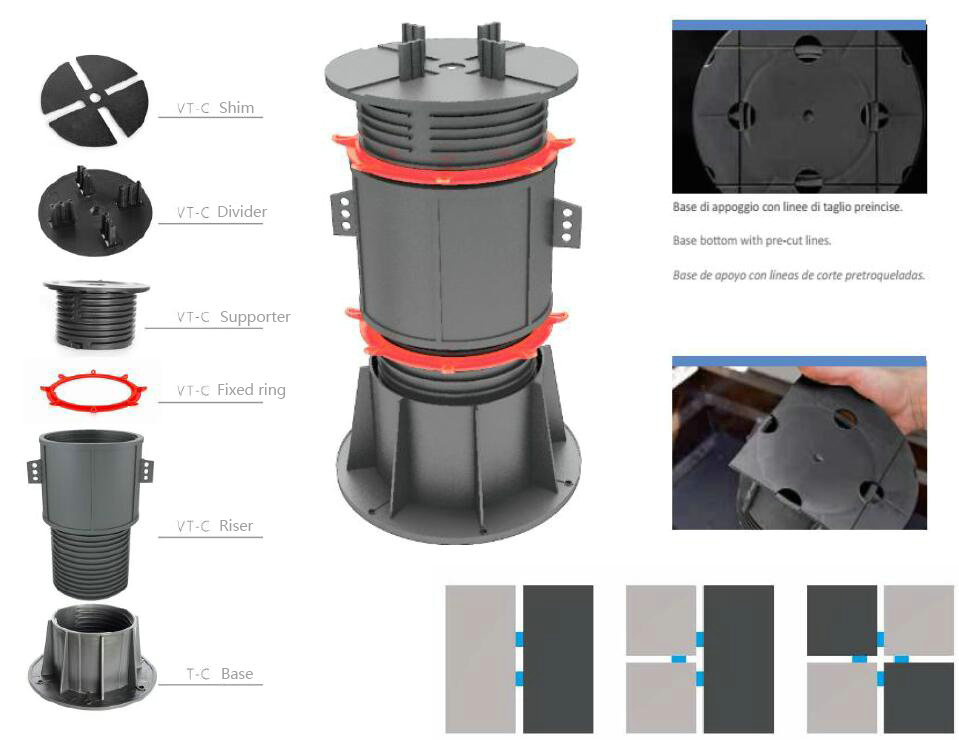 VT-C Shim

VT-C Divider

VT-C Supporter

VT-C Fixed ring

VT-C Riser

T-C Base

Base di appoggio con linee di taglio preincise.

Base bottom with pre-cut lines.

Base de apoyo con lineas de corte pretroqueladas.